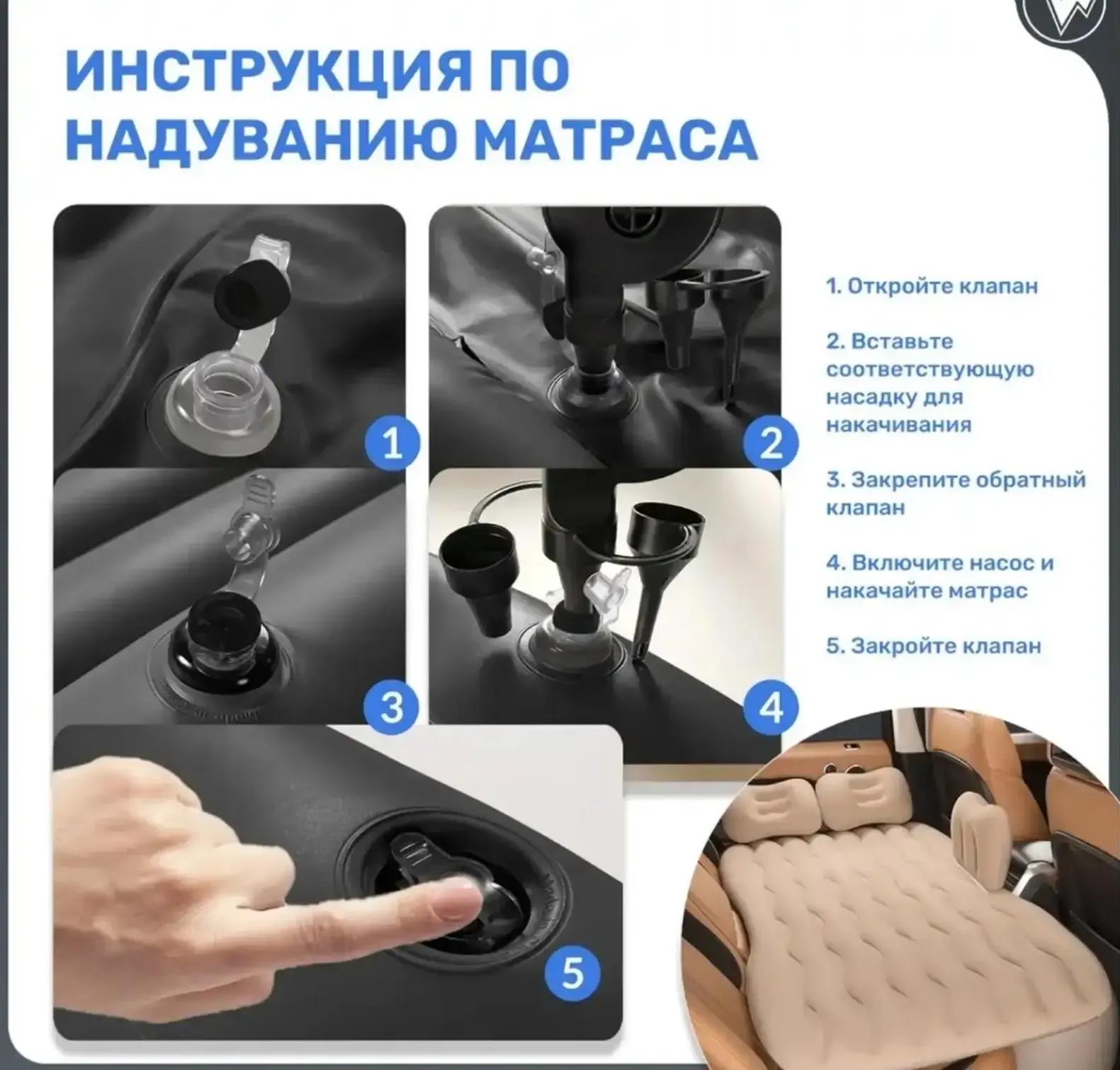 ИНСТРУКЦИЯ ПО НАДУВАНИЮ МАТРАСА

1

2

3

4

5

1. Откройте клапан

2. Вставьте соответствующую насадку для накачивания

3. Закрепите обратный клапан

4. Включите насос и накачайте матрас

5. Закройте клапан