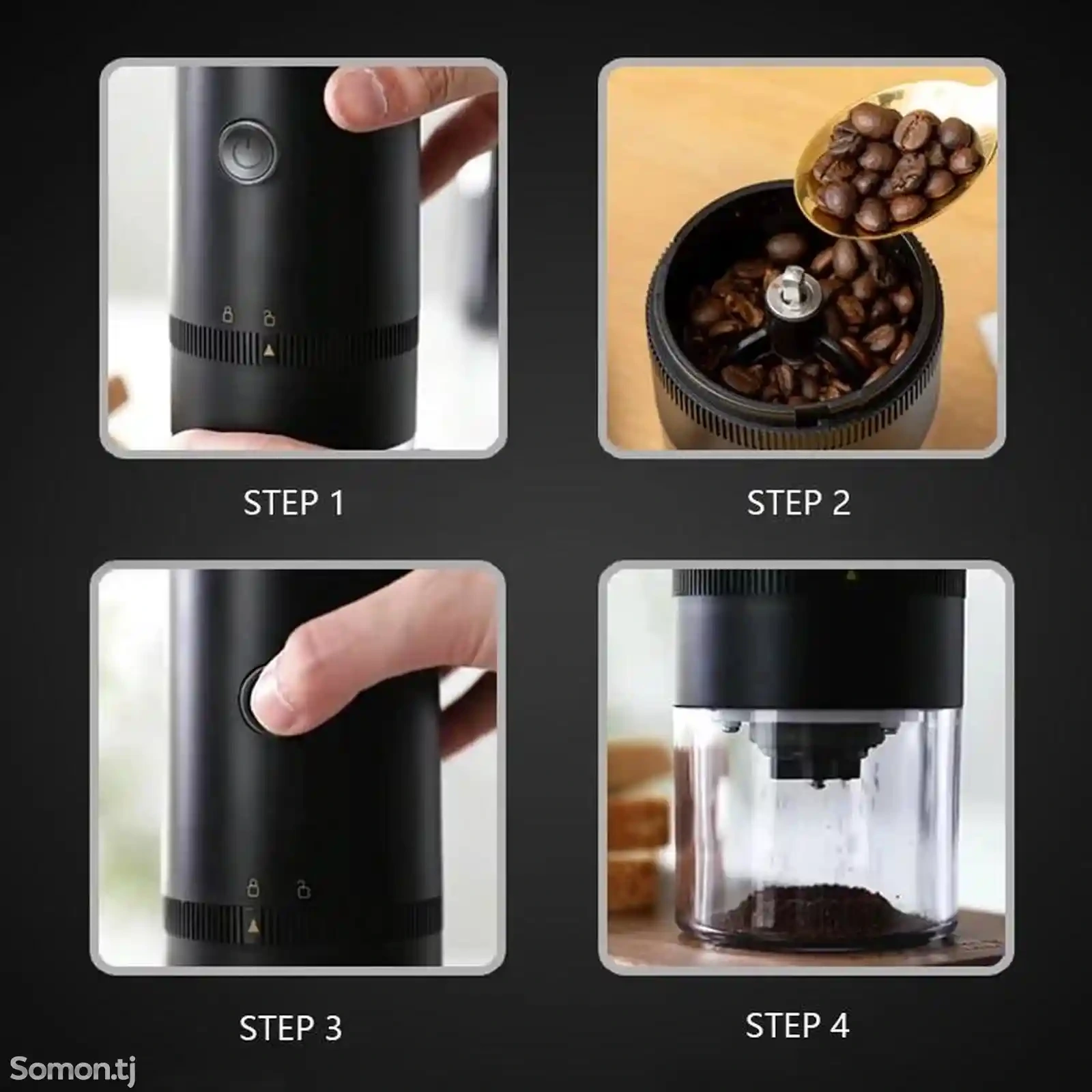 STEP 1

STEP 2

STEP 3

STEP 4

Somon.tj