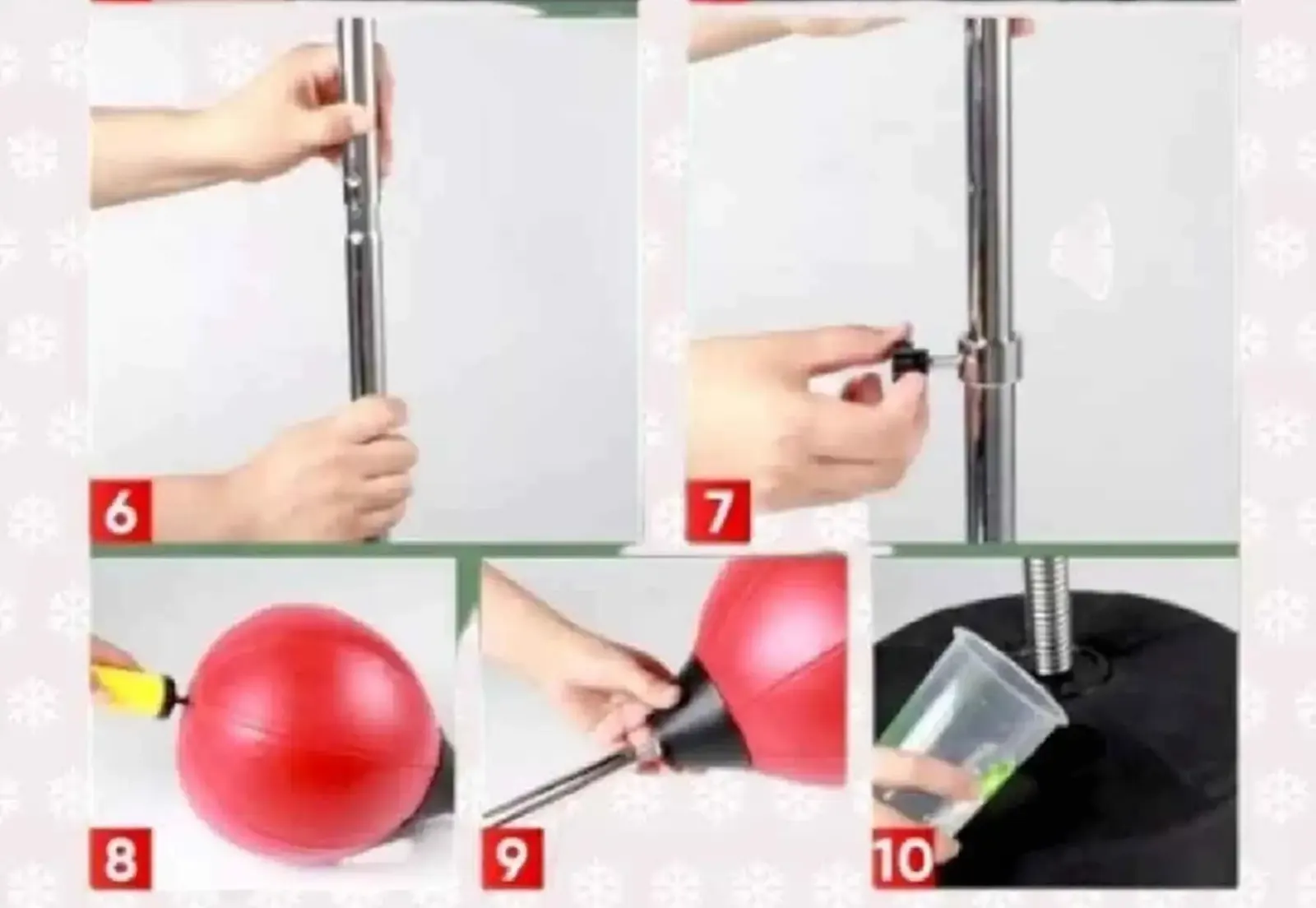 6

7

8

9

10