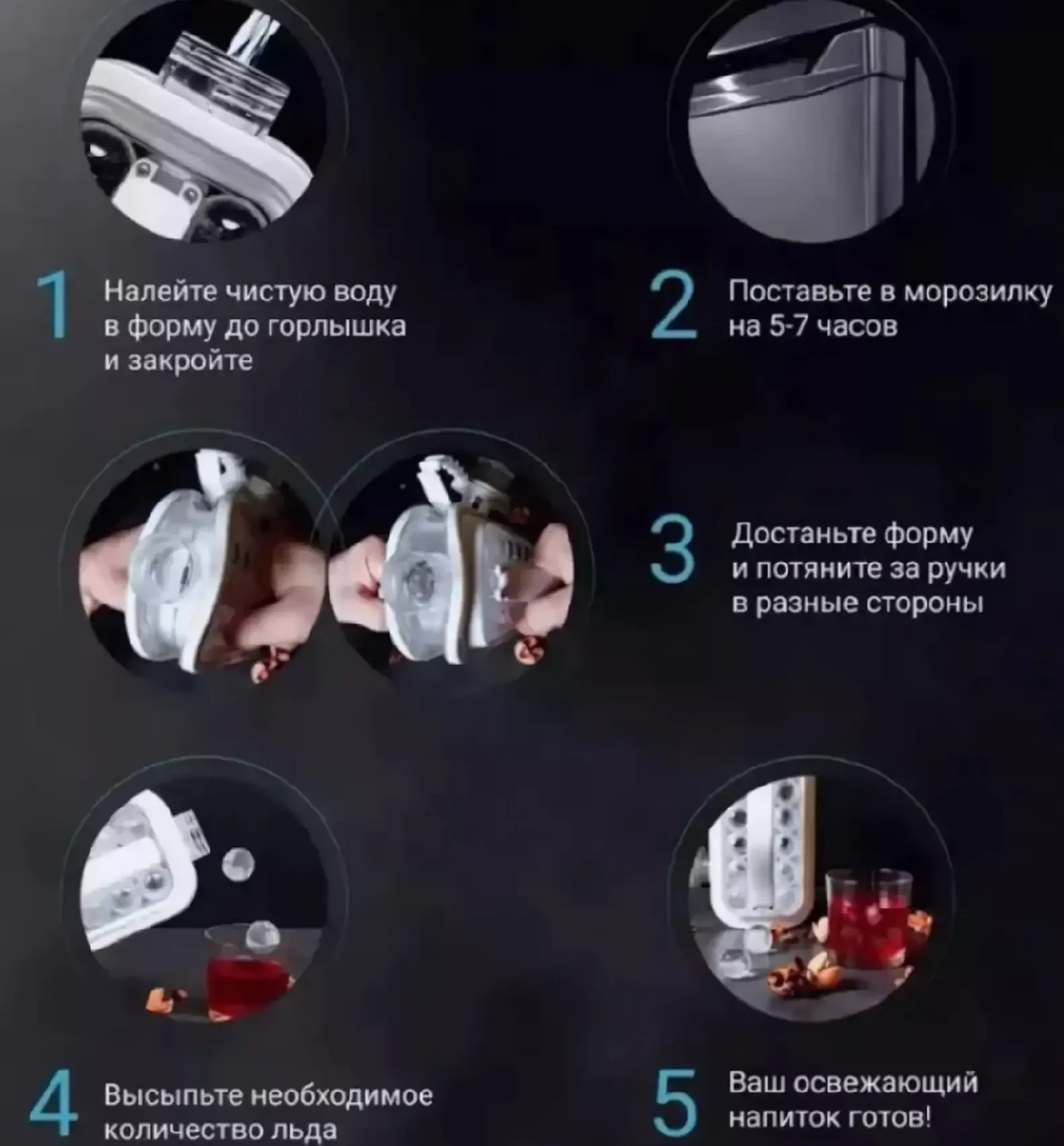 1 Налейте чистую воду в форму до горлышка и закройте

2 Поставьте в морозилку на 5-7 часов

3 Достаньте форму и потяните за ручки в разные стороны

4 Высыпьте необходимое количество льда

5 Ваш освежающий напиток готов!