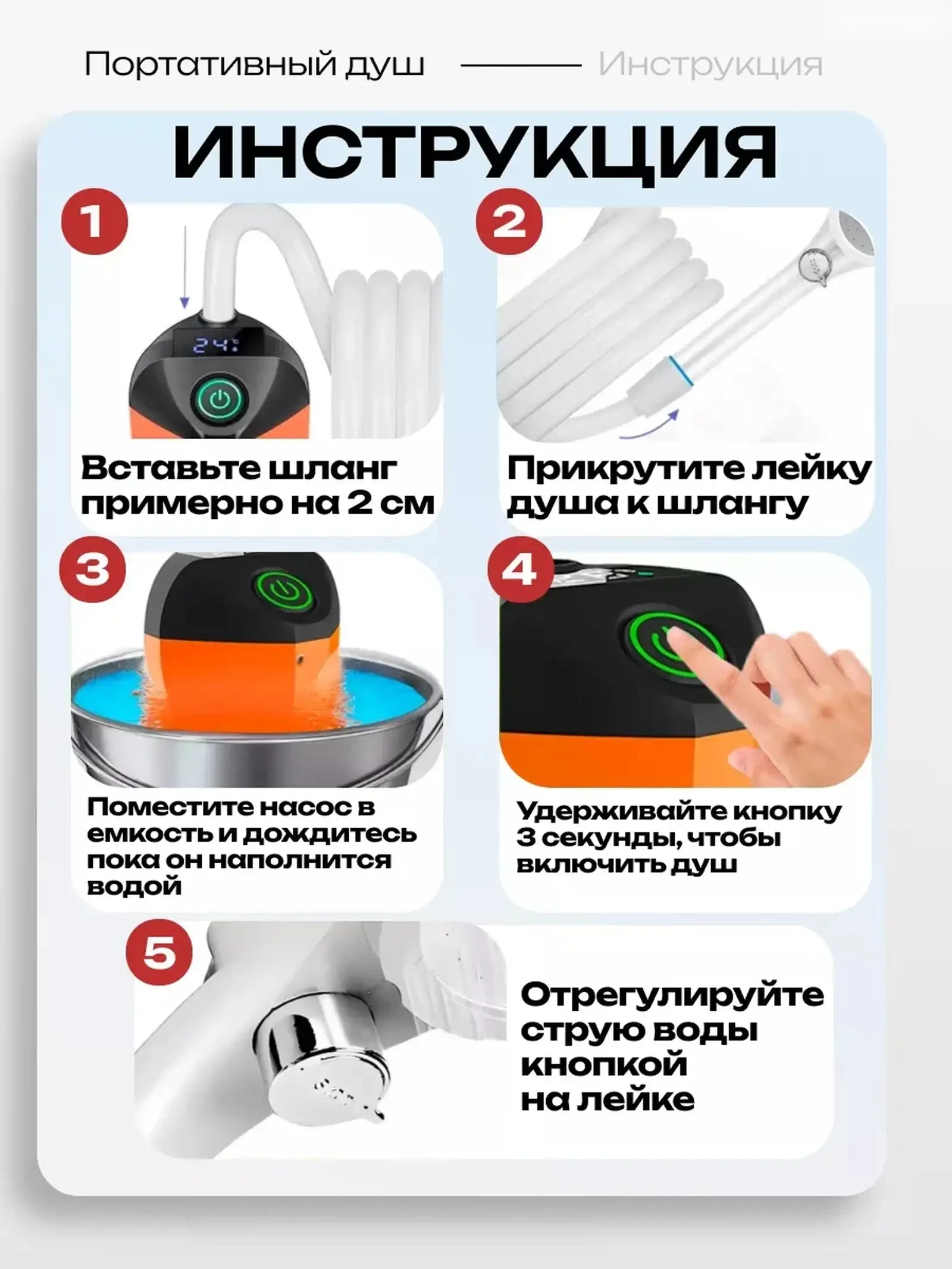 Портативный душ Инструкция

ИНСТРУКЦИЯ

1

24°

Вставьте шланг примерно на 2 см

2

Прикрутите лейку душа к шлангу

3

Поместите насос в емкость и дождитесь пока он наполнится водой

4

Удерживайте кнопку 3 секунды, чтобы включить душ

5

Отрегулируйте струю воды кнопкой на лейке